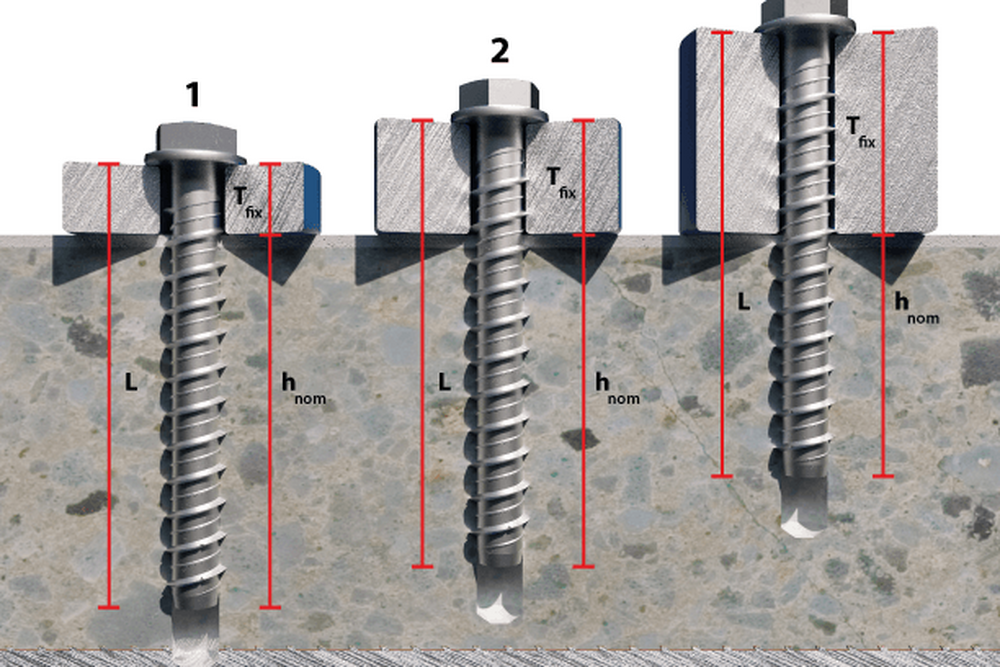 1

$T_{fix}$

L

$h_{nom}$

2

$T_{fix}$

L

$h_{nom}$

$T_{fix}$

L

$h_{nom}$